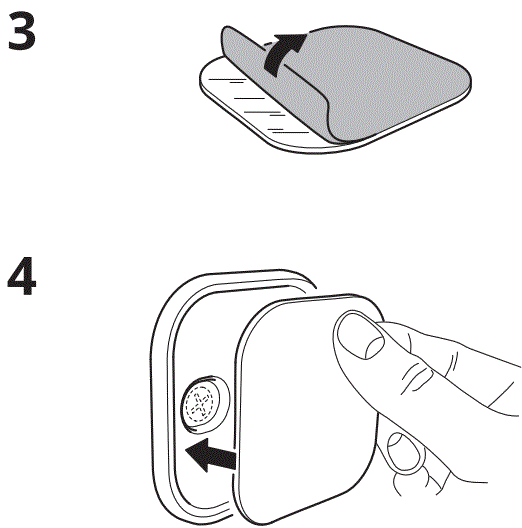 3

4