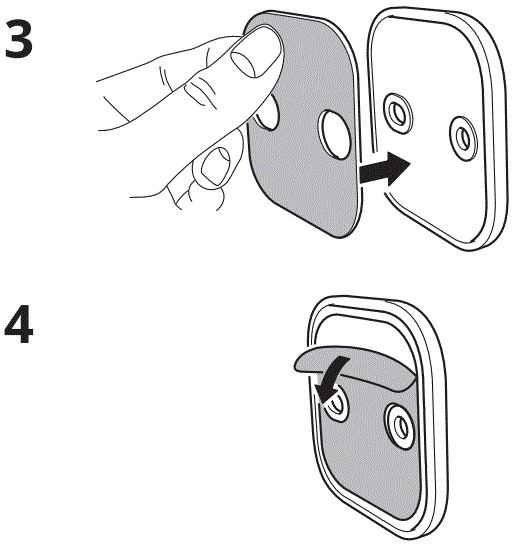 3

4