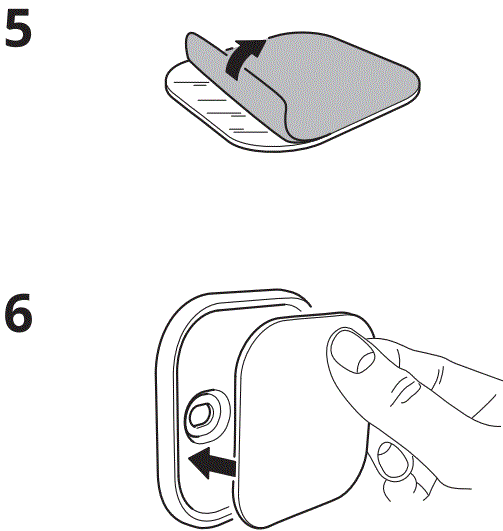 5

6