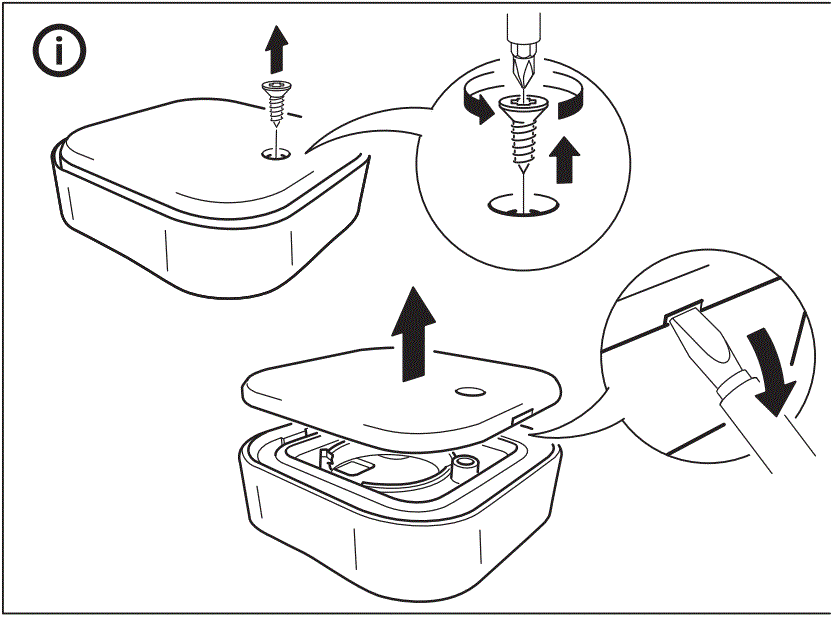 i