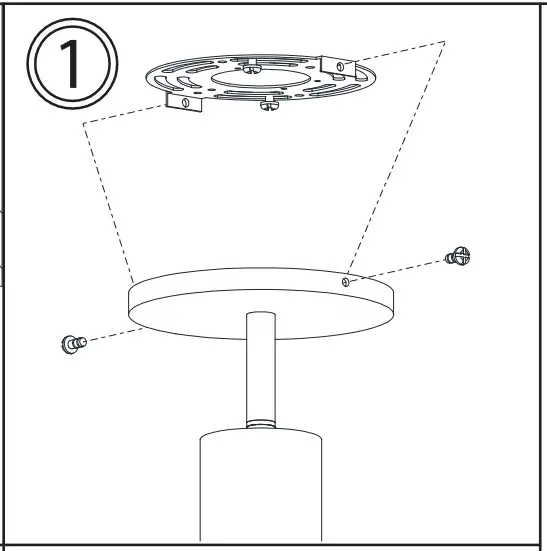 1