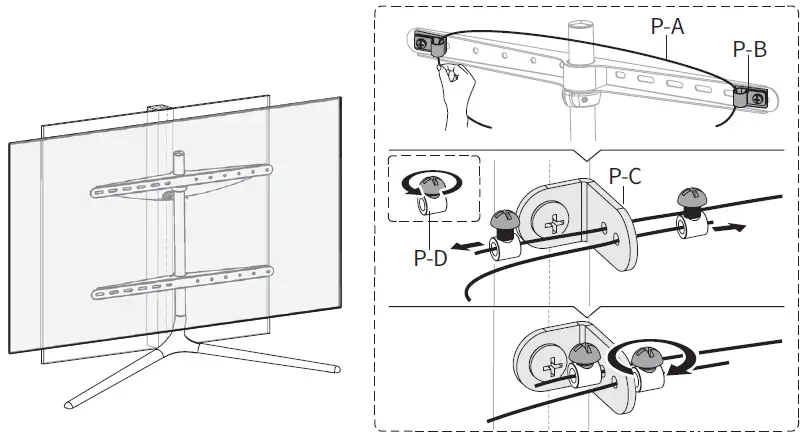 P-A
P-B
P-C
P-D