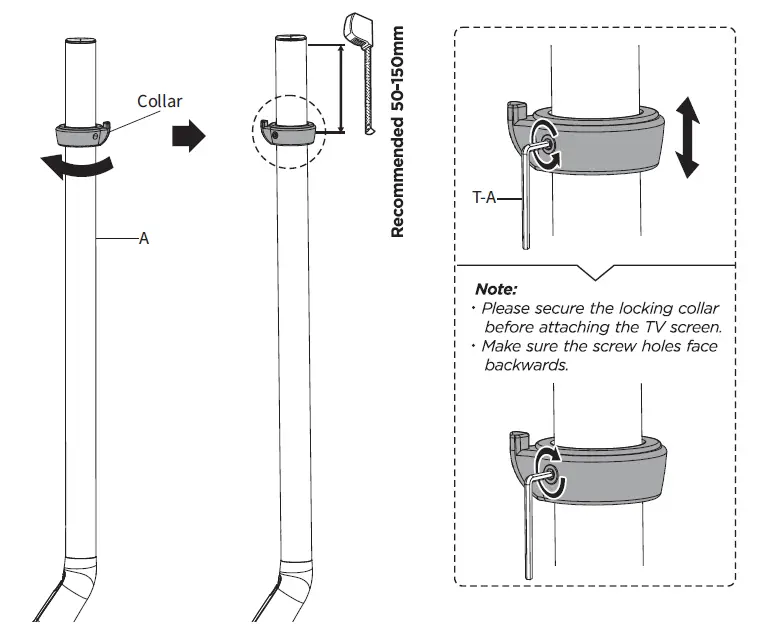 Collar

A

Recommended 50-150mm

T-A

Note:
· Please secure the locking collar before attaching the TV screen.
· Make sure the screw holes face backwards.