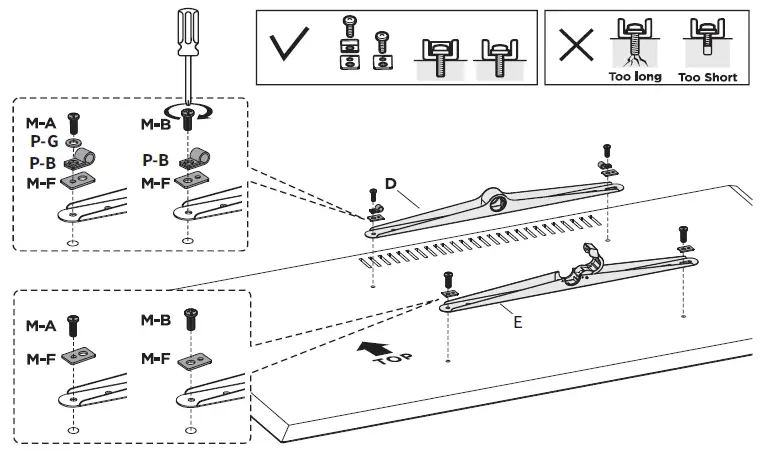 Too long
Too Short

M-A
P-G
P-B
M-F

M-B
P-B
M-F

D

E

M-A
M-F

M-B
M-F

TOP