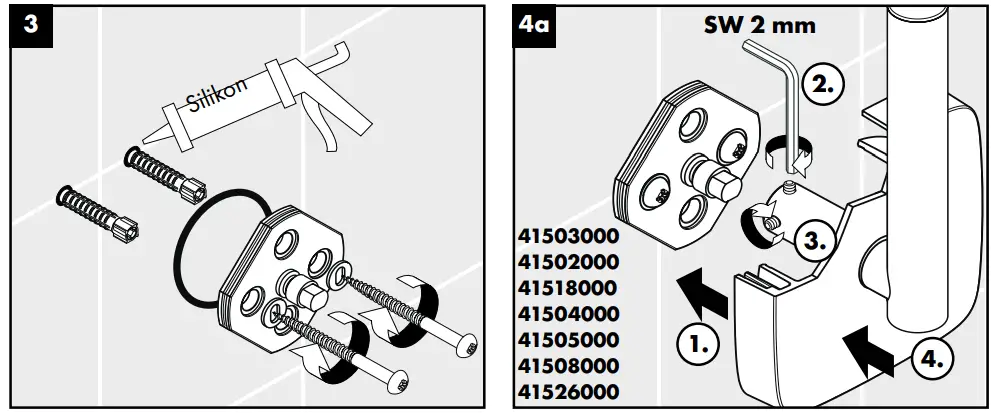 3

Silikon

4a

SW 2 mm

2.

3.

41503000
41502000
41518000
41504000
41505000
41508000
41526000

1.

4.