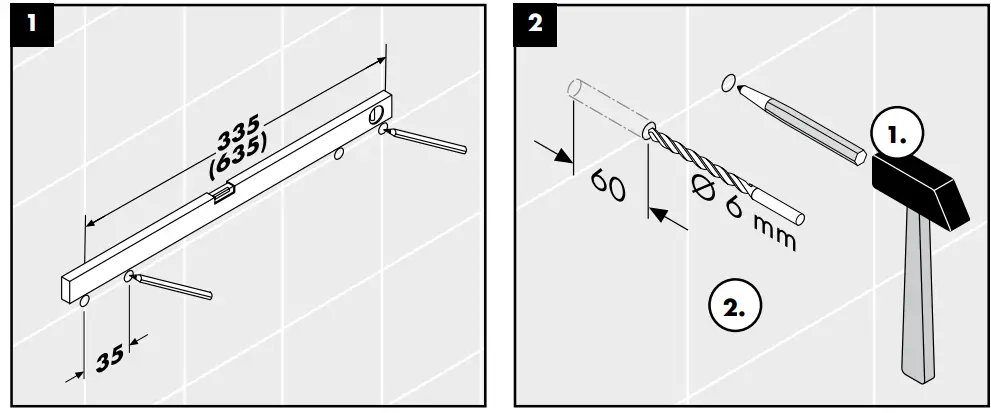 1

335
(635)

35

2

60

Ø 6 mm

1.

2.