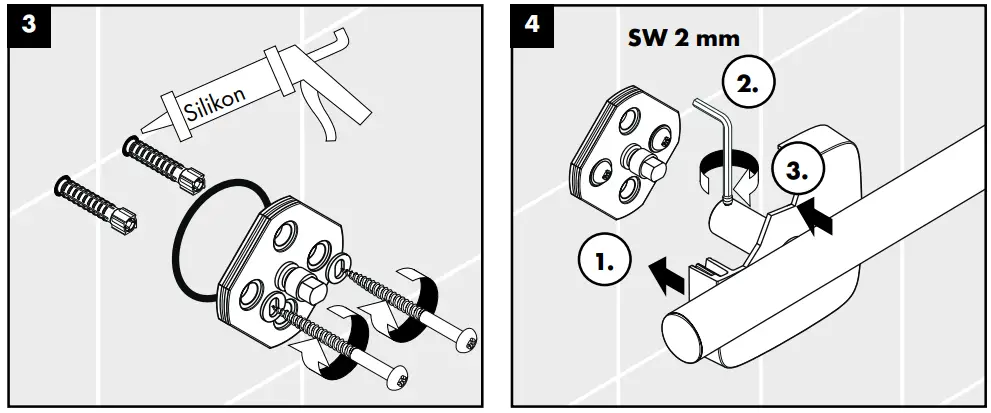 3

Silikon

4

SW 2 mm

2.

3.

1.