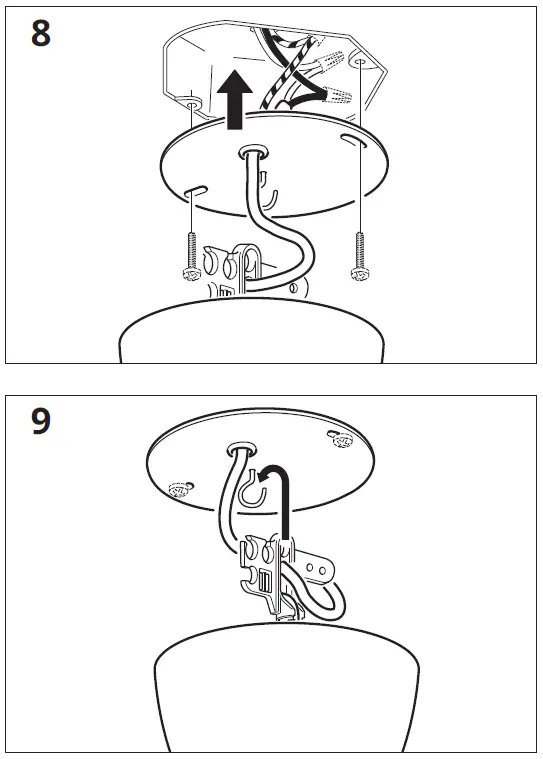 8

9