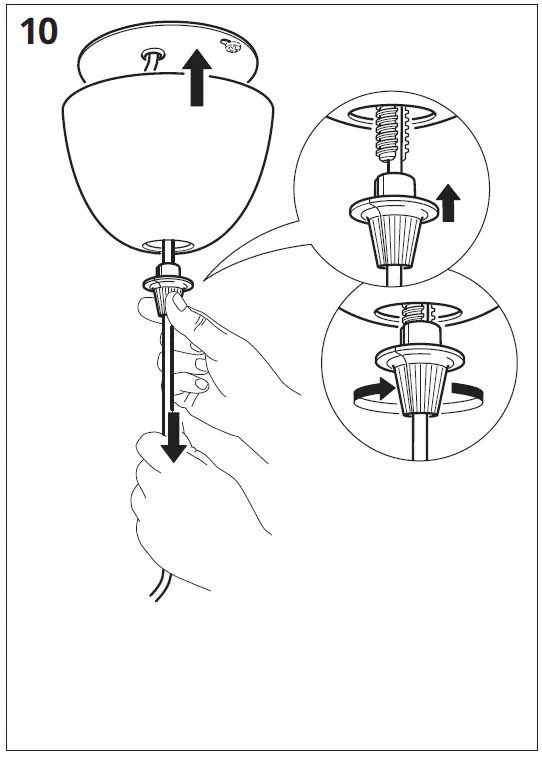 10