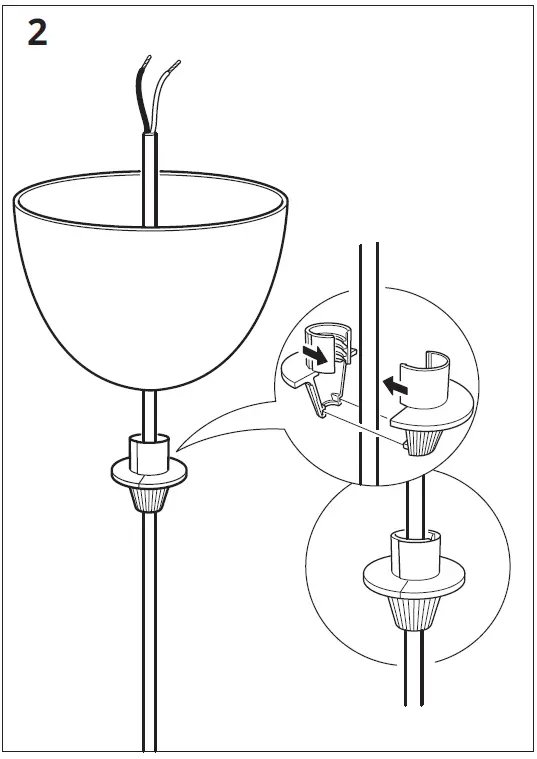 2