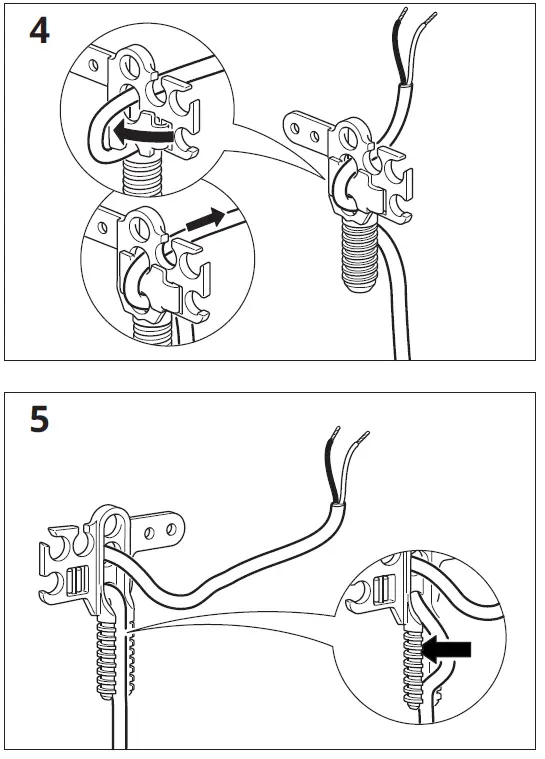 4

5