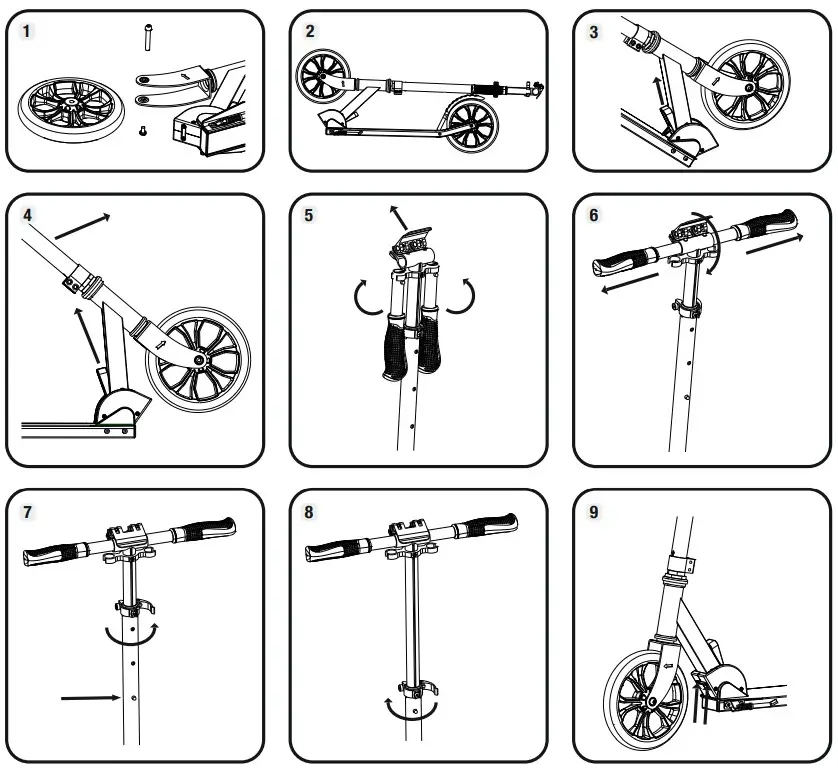 1

2

3

4

5

6

7

8

9