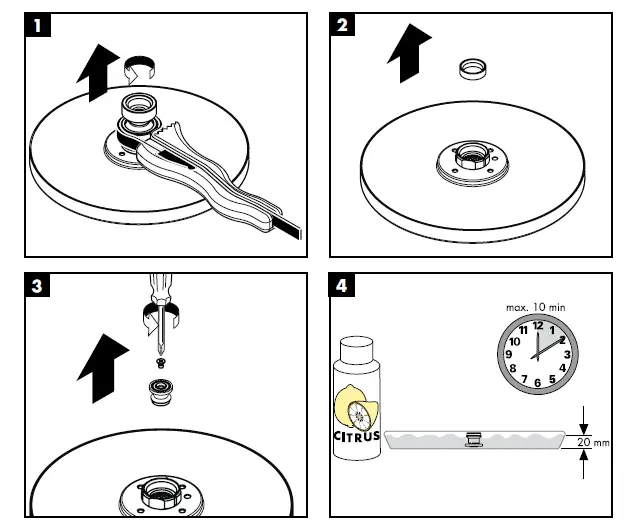 1

2

3

4

max. 10 min

12
1
2
3
4
5
6
7
8
9
10
11

CITRUS

20 mm