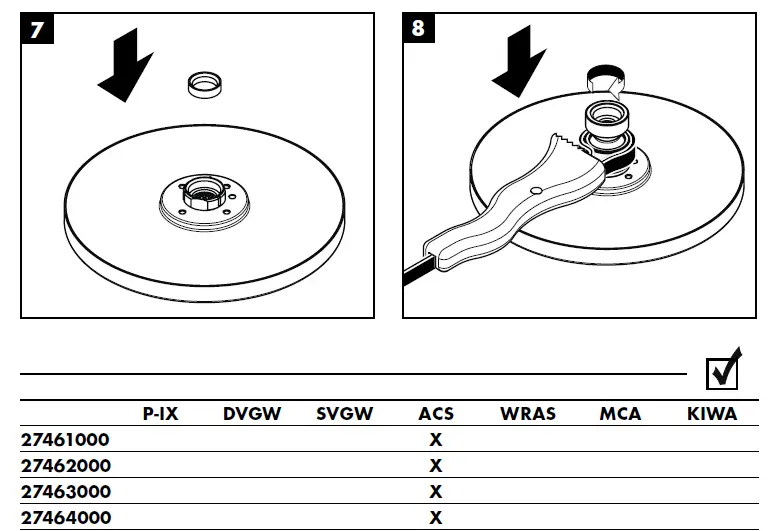 7

8

|  | P-IX | DVGW | SVGW | ACS | WRAS | MCA | KIWA |
|---|---|---|---|---|---|---|---|
| 27461000 |  |  |  | X |  |  |  |
| 27462000 |  |  |  | X |  |  |  |
| 27463000 |  |  |  | X |  |  |  |
| 27464000 |  |  |  | X |  |  |  |