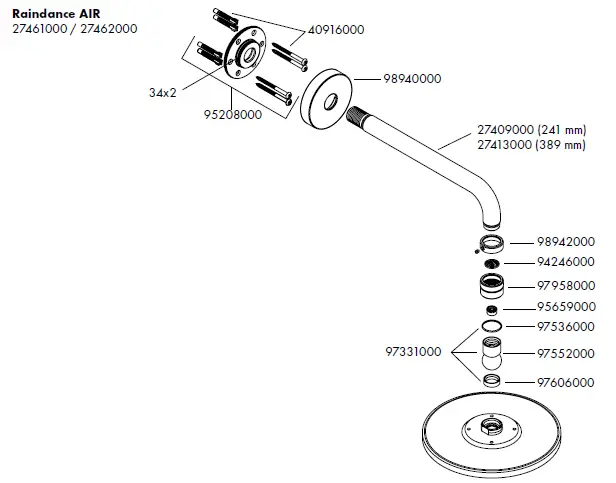 Raindance AIR
27461000 / 27462000

40916000
34x2
95208000
98940000
27409000 (241 mm)
27413000 (389 mm)
98942000
94246000
97958000
95659000
97536000
97331000
97552000
97606000