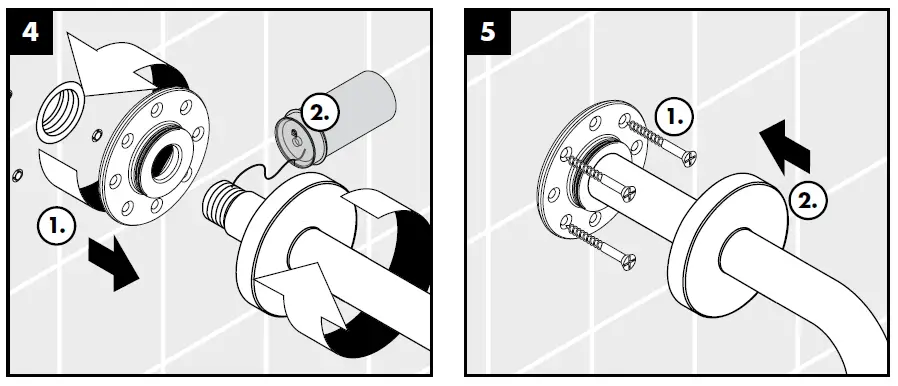 4

2.

1.

5

1.

2.