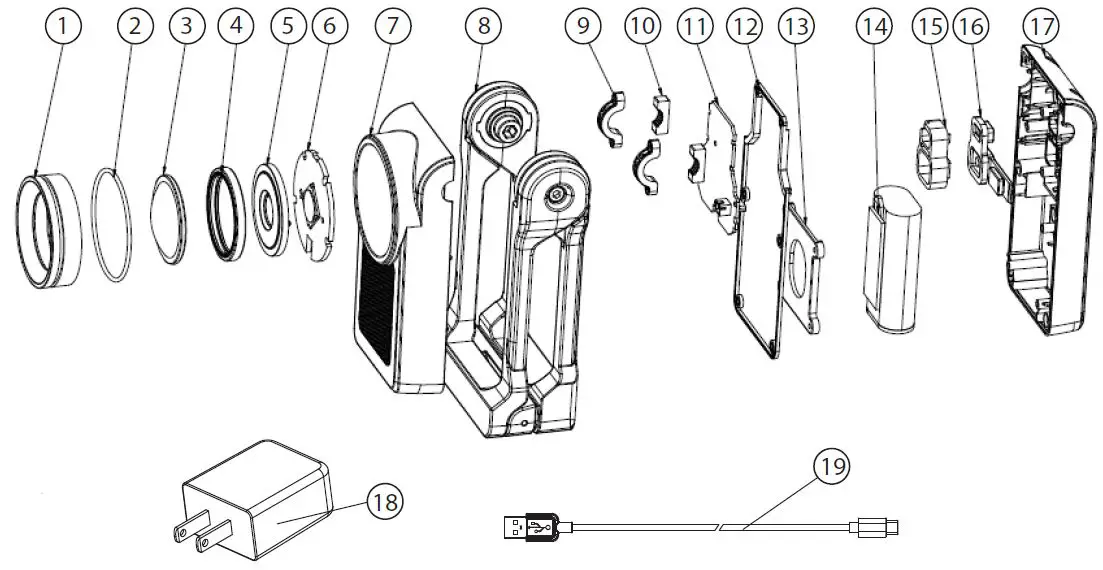 1 2 3 4 5 6 7 8 9 10 11 12 13 14 15 16 17

18 19