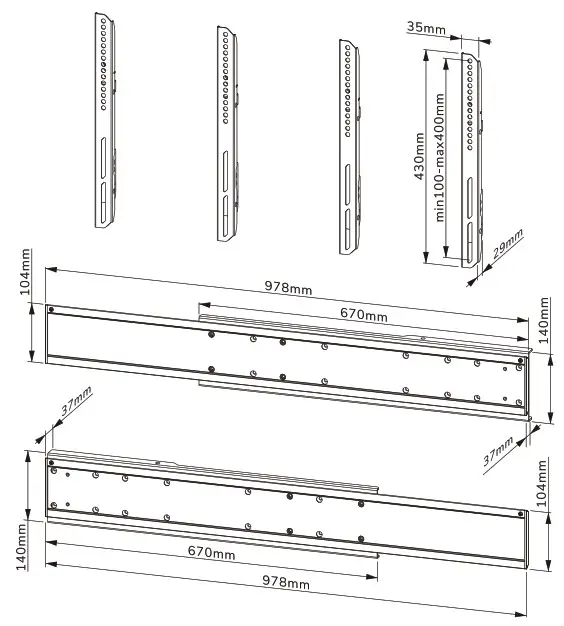 35mm
430mm
min100-max400mm
29mm
104mm
978mm
670mm
140mm
37mm
37mm
104mm
140mm
670mm
978mm