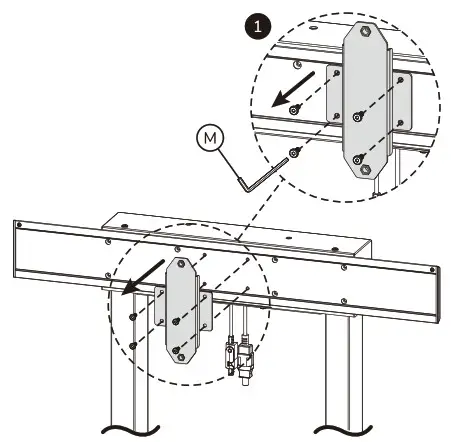 1

M