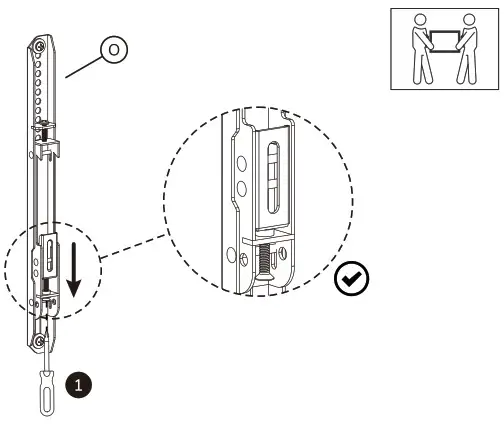 O

1