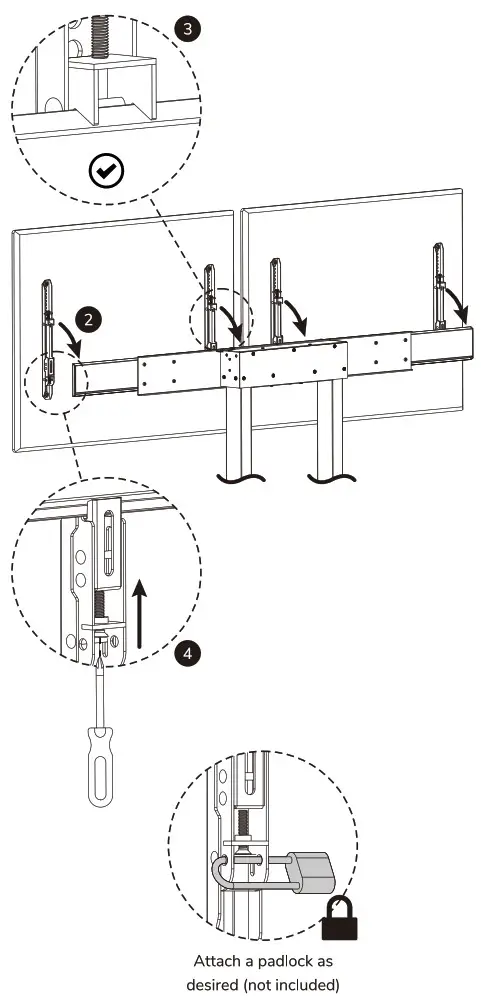 3

2

4

Attach a padlock as desired (not included)