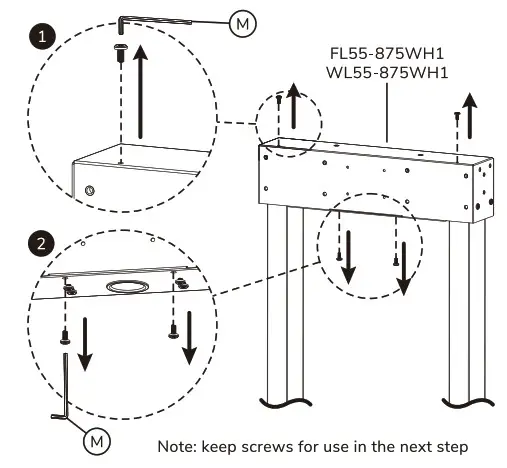 1

M

FL55-875WH1
WL55-875WH1

2

M

Note: keep screws for use in the next step