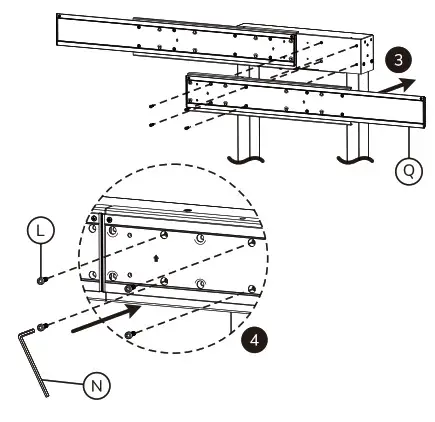 3

Q

L

4

N