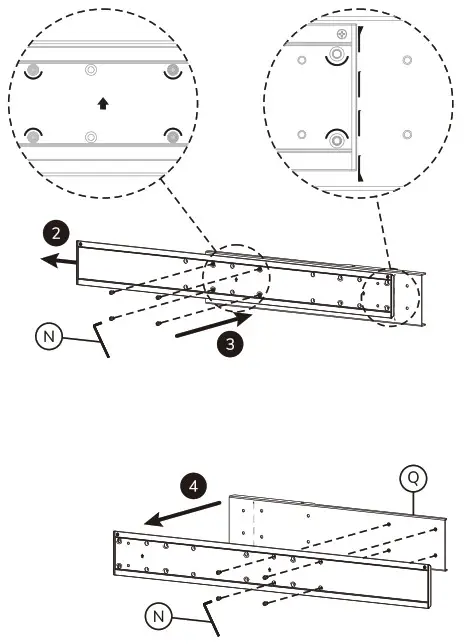 2
N
3
4
Q
N