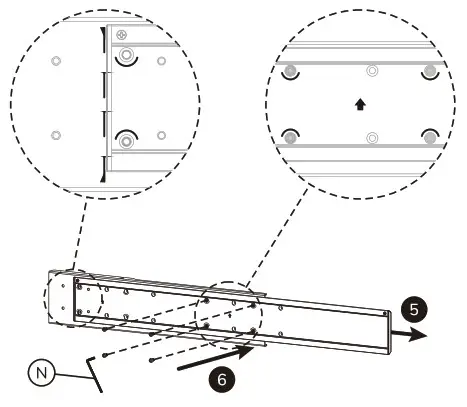 5
6
N