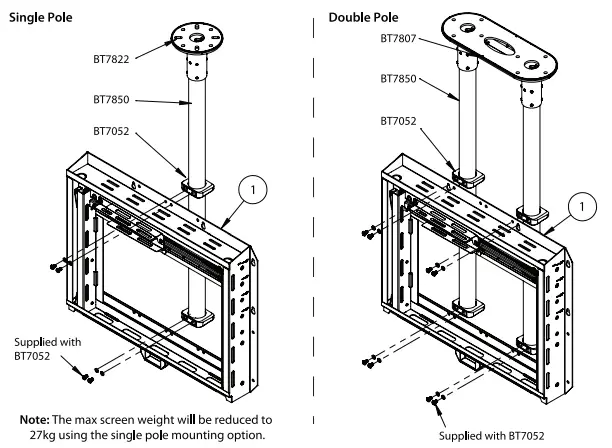 Single Pole

BT7822

BT7850

BT7052

1

Supplied with BT7052

Note: The max screen weight will be reduced to 27kg using the single pole mounting option.

Double Pole

BT7807

BT7850

BT7052

1

Supplied with BT7052