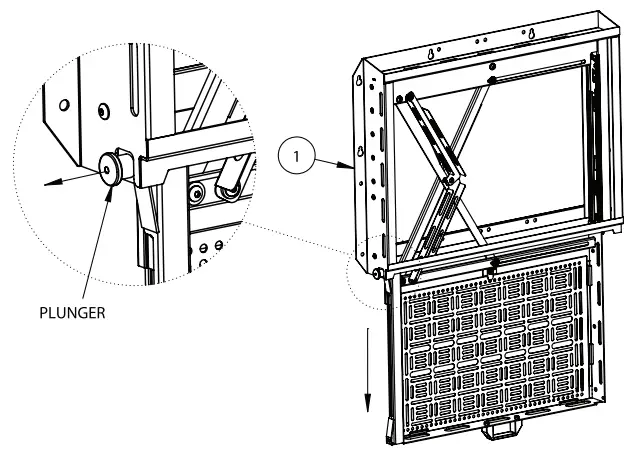 1

PLUNGER