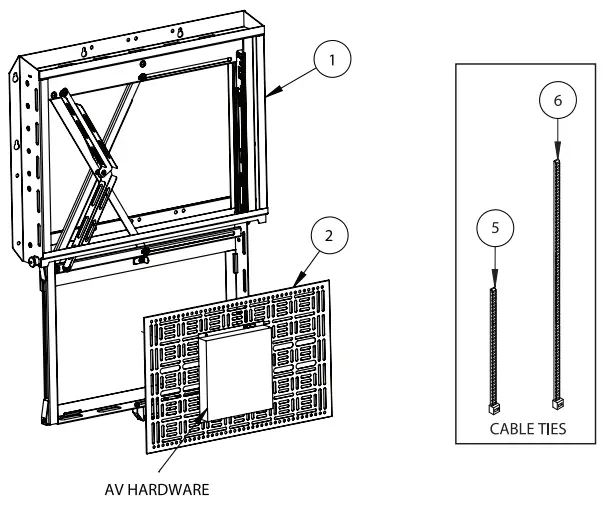 1

2

AV HARDWARE

6

5

CABLE TIES