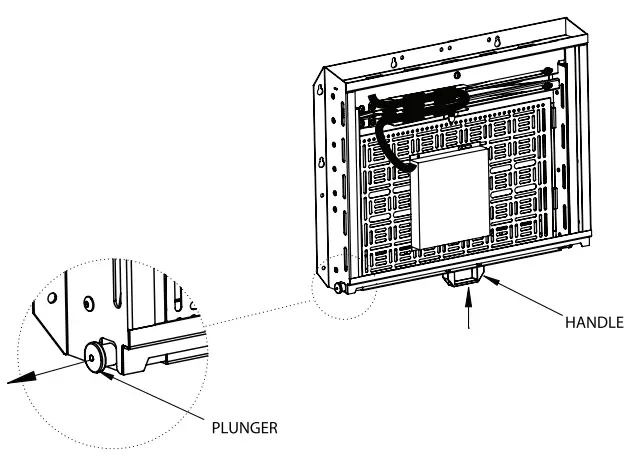 HANDLE

PLUNGER