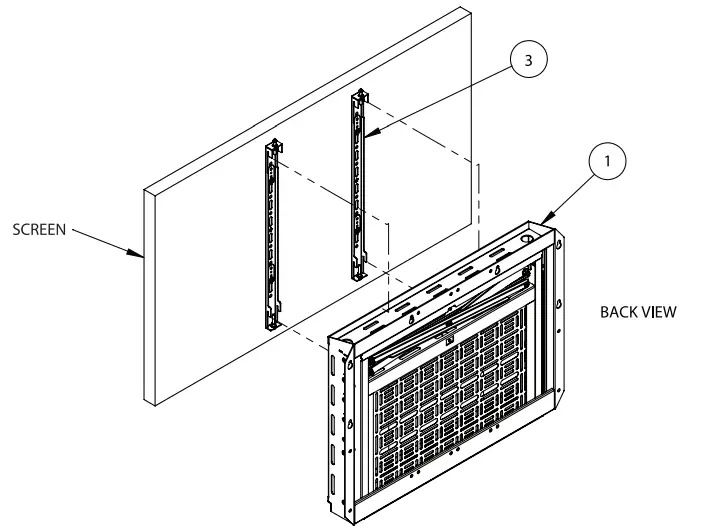 3

1

SCREEN

BACK VIEW