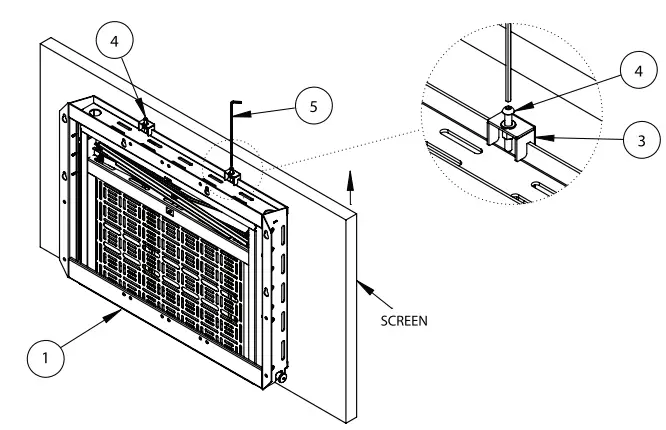 4
5
4
3
SCREEN
1