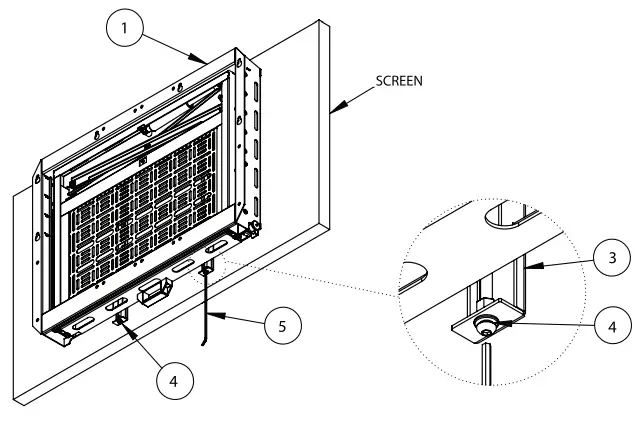 1

SCREEN

3

4

5

4