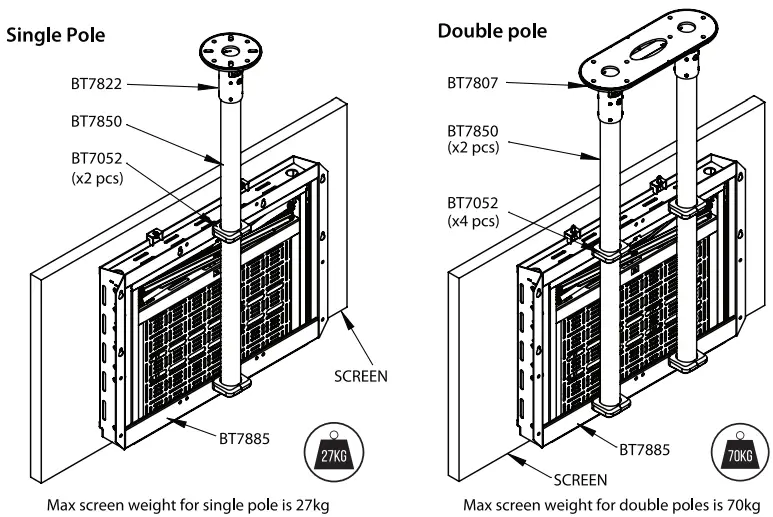 Single Pole

BT7822

BT7850

BT7052
(x2 pcs)

SCREEN

BT7885

27KG

Max screen weight for single pole is 27kg

Double pole

BT7807

BT7850
(x2 pcs)

BT7052
(x4 pcs)

BT7885

SCREEN

70KG

Max screen weight for double poles is 70kg