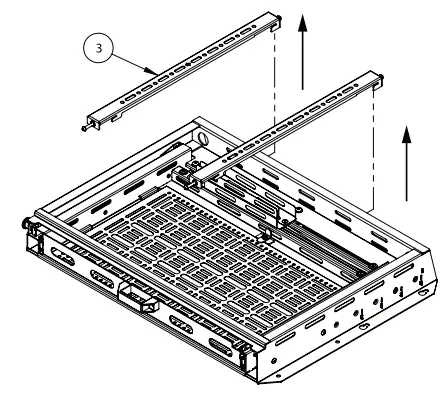 3