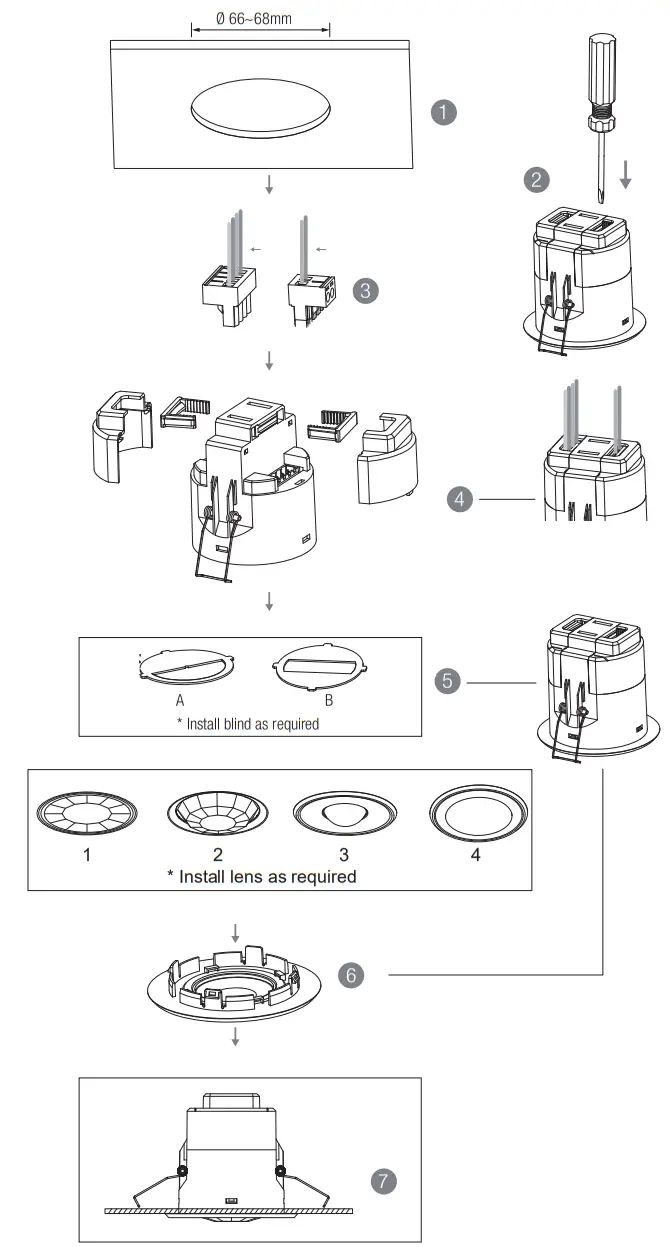 Ø 66~68mm

1

2

3

4

A
B
* Install blind as required

5

1
2
3
4
* Install lens as required

6

7