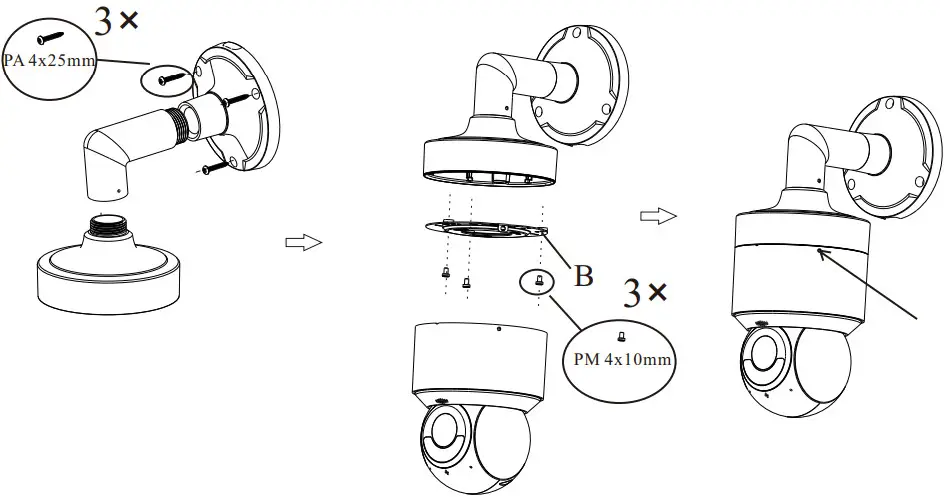 3×
PA 4x25mm

B
3×
PM 4x10mm