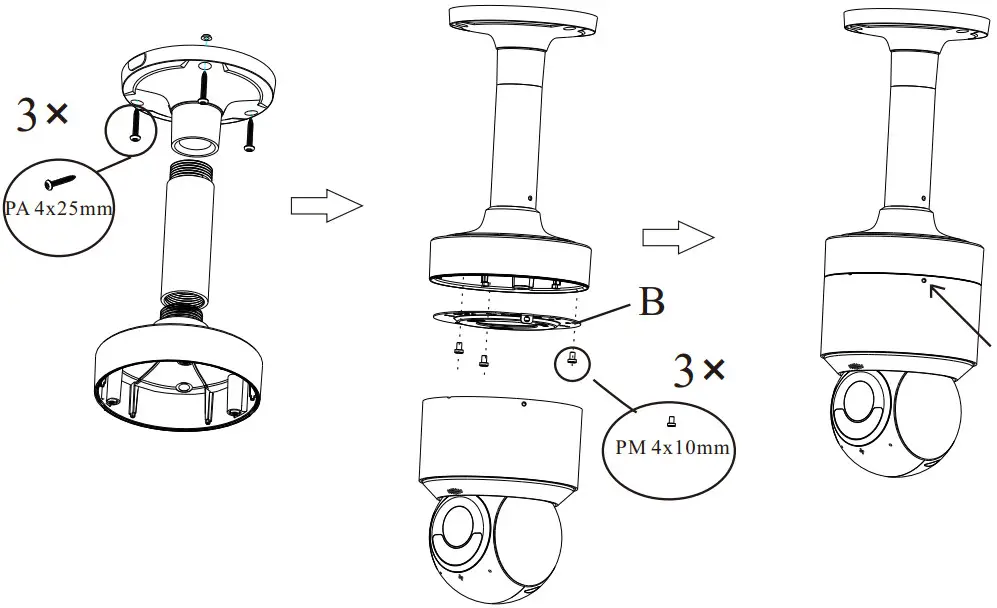 3×

PA 4x25mm

B

3×

PM 4x10mm