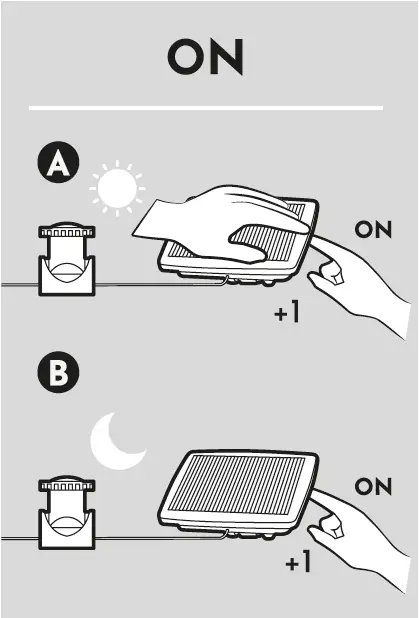 ON

A

ON

+1

B

ON

+1