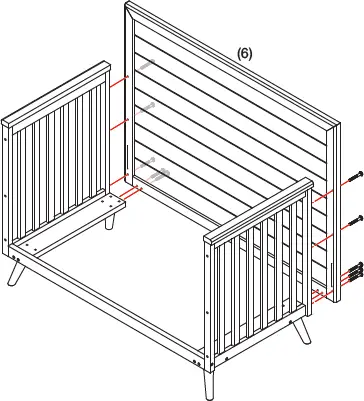 (6)