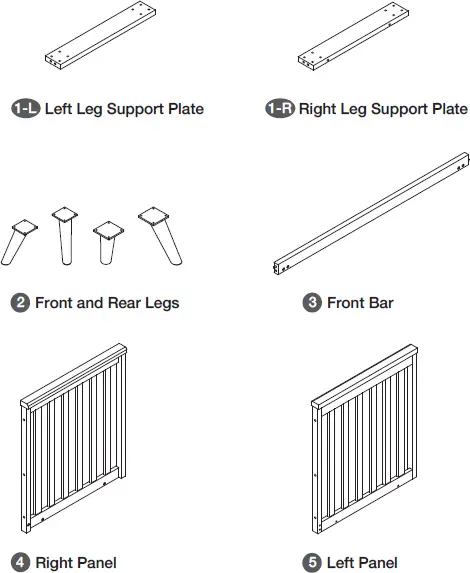 1-L Left Leg Support Plate

1-R Right Leg Support Plate

2 Front and Rear Legs

3 Front Bar

4 Right Panel

5 Left Panel