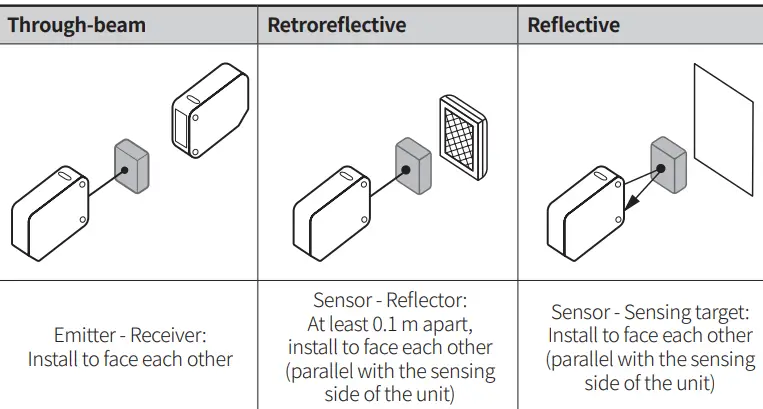 | Through-beam | Retroreflective | Reflective |
|---|---|---|
| | | |
| Emitter - Receiver: Install to face each other | Sensor - Reflector: At least 0.1 m apart, install to face each other (parallel with the sensing side of the unit) | Sensor - Sensing target: Install to face each other (parallel with the sensing side of the unit) |