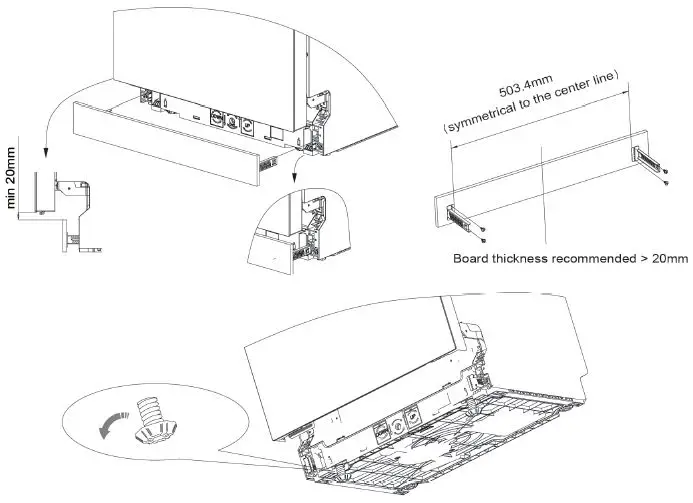 min 20mm

503.4mm
(symmetrical to the center line)

Board thickness recommended > 20mm