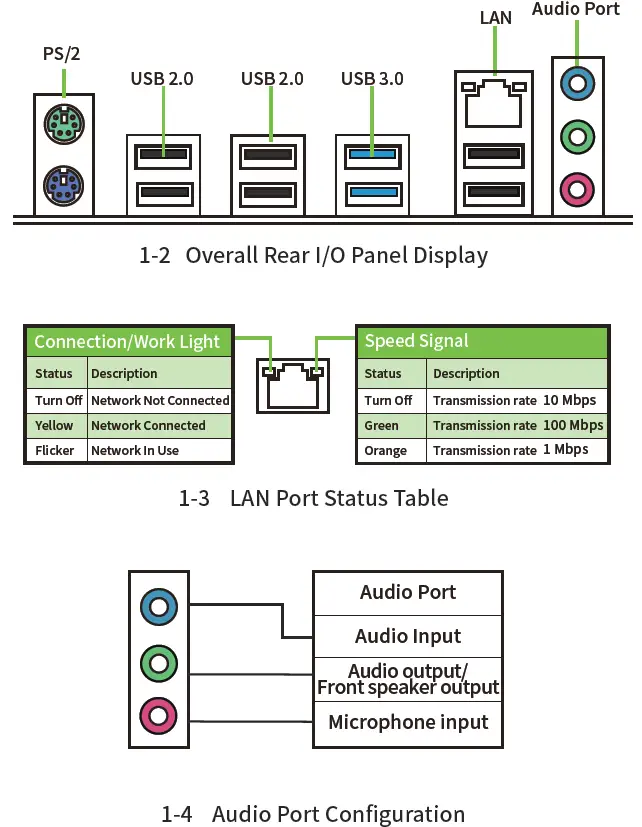 PS/2

USB 2.0

USB 2.0

USB 3.0

LAN

Audio Port

1-2 Overall Rear I/O Panel Display

| Connection/Work Light | |
|---|---|
| Status | Description |
| Turn Off | Network Not Connected |
| Yellow | Network Connected |
| Flicker | Network In Use |

| Speed Signal | |
|---|---|
| Status | Description |
| Turn Off | Transmission rate 10 Mbps |
| Green | Transmission rate 100 Mbps |
| Orange | Transmission rate 1 Mbps |

1-3 LAN Port Status Table

| Audio Port |
|---|
| Audio Input |
| Audio output/ Front speaker output |
| Microphone input |

1-4 Audio Port Configuration