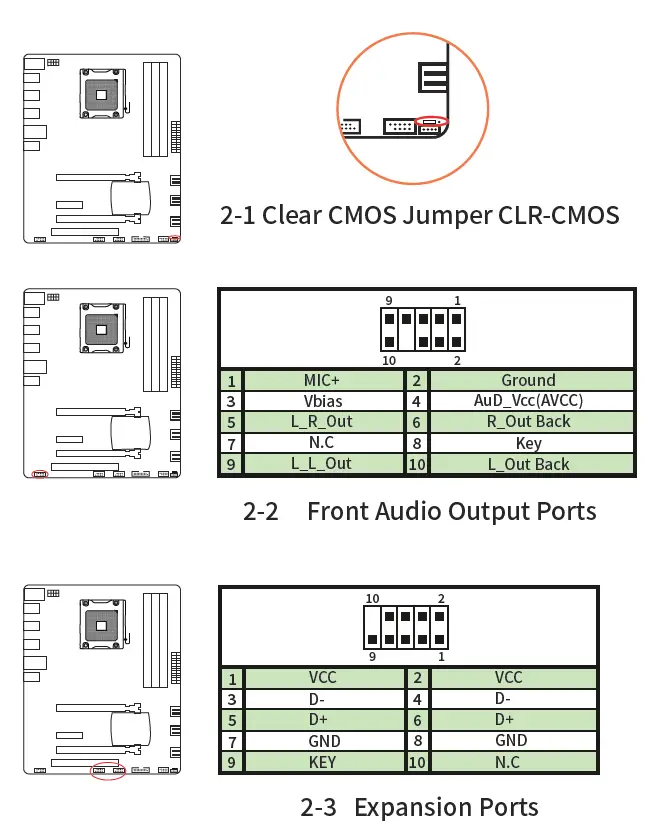 2-1 Clear CMOS Jumper CLR-CMOS

9 1
10 2

| 1 | MIC+ | 2 | Ground |
|---|---|---|---|
| 3 | Vbias | 4 | AuD_Vcc(AVCC) |
| 5 | L_R_Out | 6 | R_Out Back |
| 7 | N.C | 8 | Key |
| 9 | L_L_Out | 10 | L_Out Back |

2-2 Front Audio Output Ports

10 2
9 1

| 1 | VCC | 2 | VCC |
|---|---|---|---|
| 3 | D- | 4 | D- |
| 5 | D+ | 6 | D+ |
| 7 | GND | 8 | GND |
| 9 | KEY | 10 | N.C |

2-3 Expansion Ports