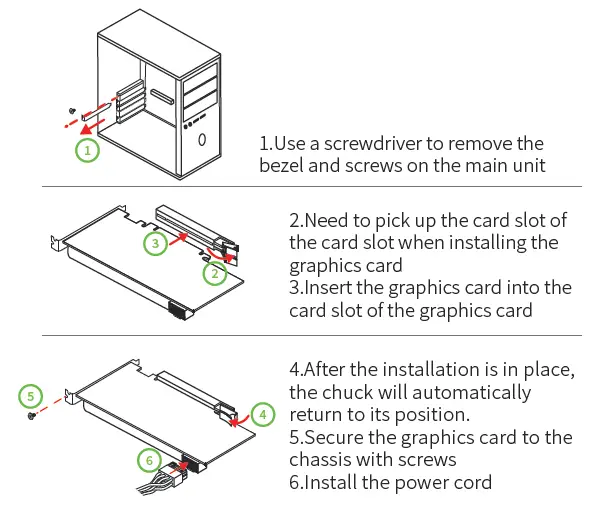 1

1.Use a screwdriver to remove the bezel and screws on the main unit

3

2

2.Need to pick up the card slot of the card slot when installing the graphics card
3.Insert the graphics card into the card slot of the graphics card

5

4

6

4.After the installation is in place, the chuck will automatically return to its position.
5.Secure the graphics card to the chassis with screws
6.Install the power cord