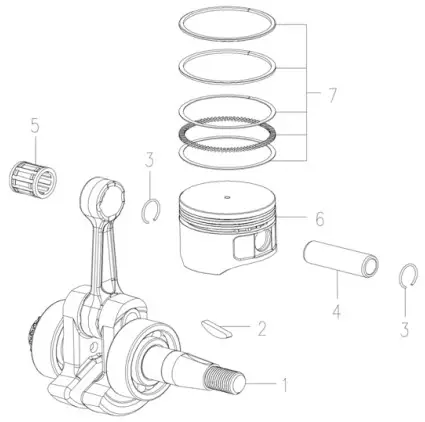 7
5
3
6
4
3
2
1